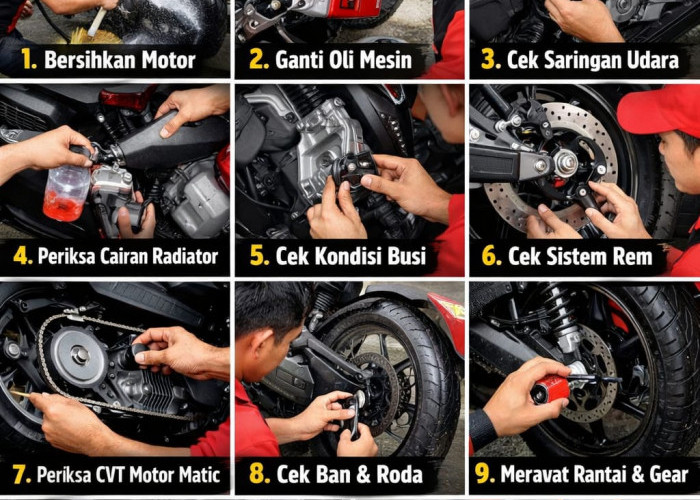 1. Bersihkan Motor

2. Ganti Oli Mesin

3. Cek Saringan Udara

4. Periksa Cairan Radiator

5. Cek Kondisi Busi

6. Cek Sistem Rem

7. Periksa CVT Motor Matic

8. Cek Ban & Roda

9. Meravat Rantai & Gear