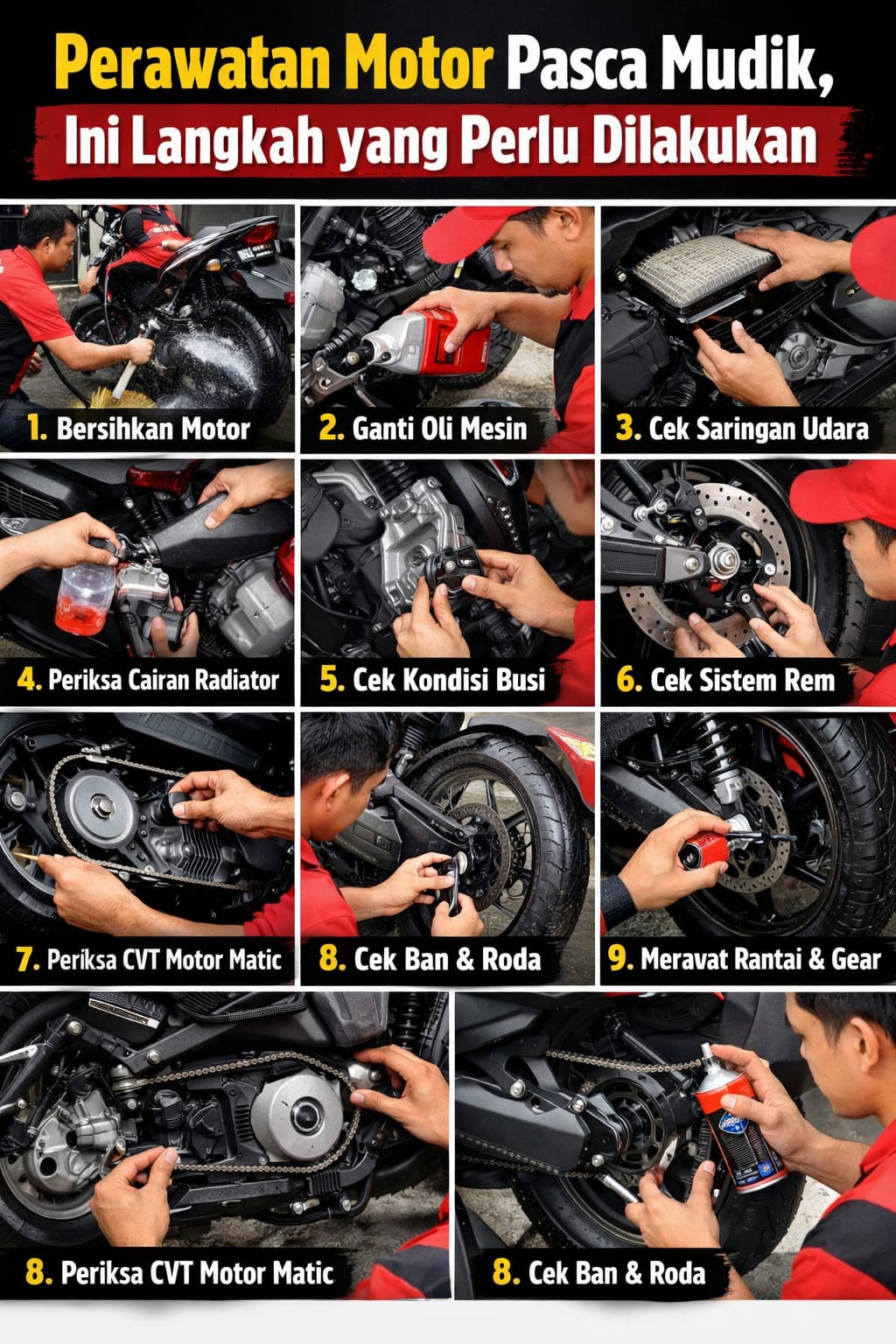 Perawatan Motor Pasca Mudik,
Ini Langkah yang Perlu Dilakukan

1. Bersihkan Motor

2. Ganti Oli Mesin

3. Cek Saringan Udara

4. Periksa Cairan Radiator

5. Cek Kondisi Busi

6. Cek Sistem Rem

7. Periksa CVT Motor Matic

8. Cek Ban & Roda

9. Meravat Rantai & Gear

8. Periksa CVT Motor Matic

8. Cek Ban & Roda